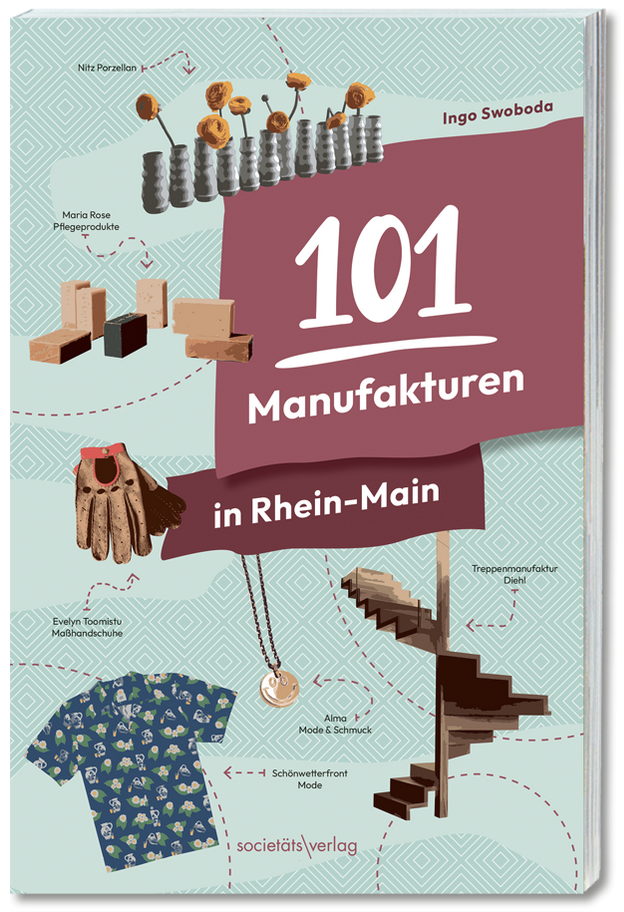 Nitz Porzellan

Ingo Swoboda

Maria Rose Pflegeprodukte

101

Manufakturen

in Rhein-Main

Treppenmanufaktur Diehl

Evelyn Toomistu Maßhandschuhe

Alma Mode & Schmuck

Schönwetterfront Mode

societäts\verlag